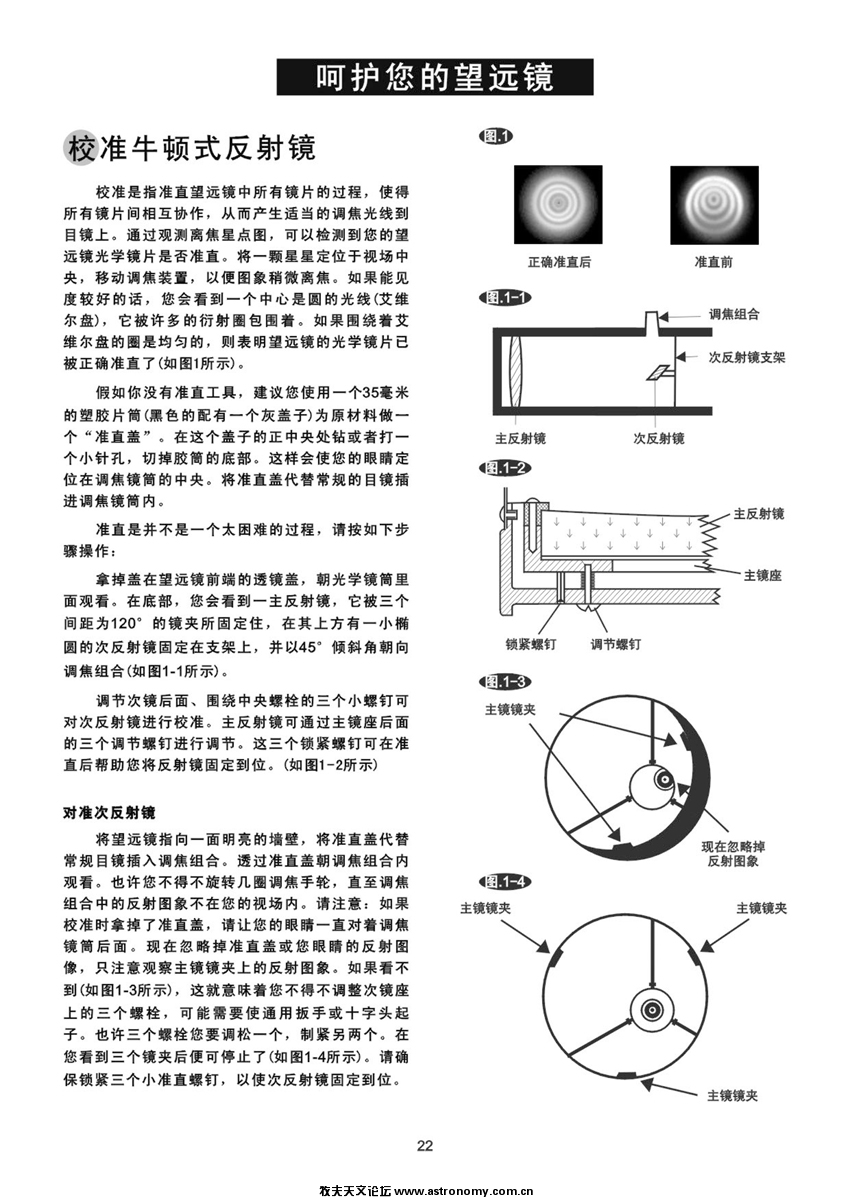 呵护您的望远镜

校准牛顿式反射镜

校准是指准直望远镜中所有镜片的过程，使得所有镜片间相互协作，从而产生适当的调焦光线到目镜上。通过观测离焦星点图，可以检测到您的望远镜光学镜片是否准直。将一颗星星定位于视场中央，移动调焦装置，以便图象稍微离焦。如果能见度较好的话，您会看到一个中心是圆的光线(艾维尔盘)，它被许多的衍射圈包围着。如果围绕着艾维尔盘的圈是均匀的，则表明望远镜的光学镜片已被正确准直了(如图1所示)。

假如你没有准直工具，建议您使用一个35毫米的塑胶片筒(黑色的配有一个灰盖子)为原材料做一个“准直盖”。在这个盖子的正中央处钻或者打一个小针孔，切掉胶筒的底部。这样会使您的眼睛定位在调焦镜筒的中央。将准直盖代替常规的目镜插进调焦镜筒内。

准直是并不是一个太困难的过程，请按如下步骤操作：

拿掉盖在望远镜前端的透镜盖，朝光学镜筒里面观看。在底部，您会看到一主反射镜，它被三个间距为120°的镜夹所固定住，在其上方有一小椭圆的次反射镜固定在支架上，并以45°倾斜角朝向调焦组合(如图1-1所示)。

调节次镜后面、围绕中央螺栓的三个小螺钉可对次反射镜进行校准。主反射镜可通过主镜座后面的三个调节螺钉进行调节。这三个锁紧螺钉可在准直后帮助您将反射镜固定到位。(如图1-2所示)

对准次反射镜

将望远镜指向一面明亮的墙壁，将准直盖代替常规目镜插入调焦组合。透过准直盖朝调焦组合内观看。也许您不得不旋转几圈调焦手轮，直至调焦组合中的反射图象不在您的视场内。请注意：如果校准时拿掉了准直盖，请让您的眼睛一直对着调焦镜筒后面。现在忽略掉准直盖或您眼睛的反射图像，只注意观察主镜镜夹上的反射图象。如果看不到(如图1-3所示)，这就意味着您不得不调整次镜座上的三个螺栓，可能需要使通用扳手或十字头起子。也许三个螺栓您要调松一个，制紧另两个。在您看到三个镜夹后便可停止了(如图1-4所示)。请确保锁紧三个小准直螺钉，以使次反射镜固定到位。

图.1
正确准直后
准直前

图.1-1
调焦组合
次反射镜支架
主反射镜
次反射镜

图.1-2
主反射镜
主镜座
锁紧螺钉
调节螺钉

图.1-3
主镜镜夹
现在忽略掉反射图象

图.1-4
主镜镜夹
主镜镜夹
主镜镜夹

22

牧夫天文论坛 www.astronomy.com.cn