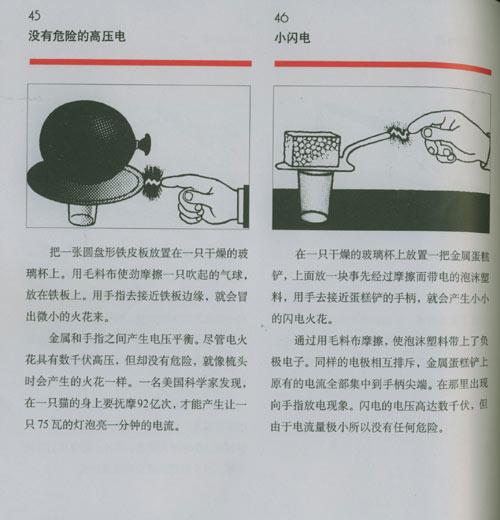 45
没有危险的高压电

把一张圆盘形铁皮板放置在一只干燥的玻璃杯上。用毛料布使劲摩擦一只吹起的气球，放在铁板上。用手指去接近铁板边缘，就会冒出微小的火花来。

金属和手指之间产生电压平衡。尽管电火花具有数千伏高压，但却没有危险，就像梳头时会产生的火花一样。一名美国科学家发现，在一只猫的身上要抚摩92亿次，才能产生让一只75瓦的灯泡亮一分钟的电流。

46
小闪电

在一只干燥的玻璃杯上放置一把金属蛋糕铲，上面放一块事先经过摩擦而带电的泡沫塑料，用手去接近蛋糕铲的手柄，就会产生小小的闪电火花。

通过用毛料布摩擦，使泡沫塑料带上了负极电子。同样的电极相互排斥，金属蛋糕铲上原有的电流全部集中到手柄尖端。在那里出现向手指放电现象。闪电的电压高达数千伏，但由于电流量极小所以没有任何危险。