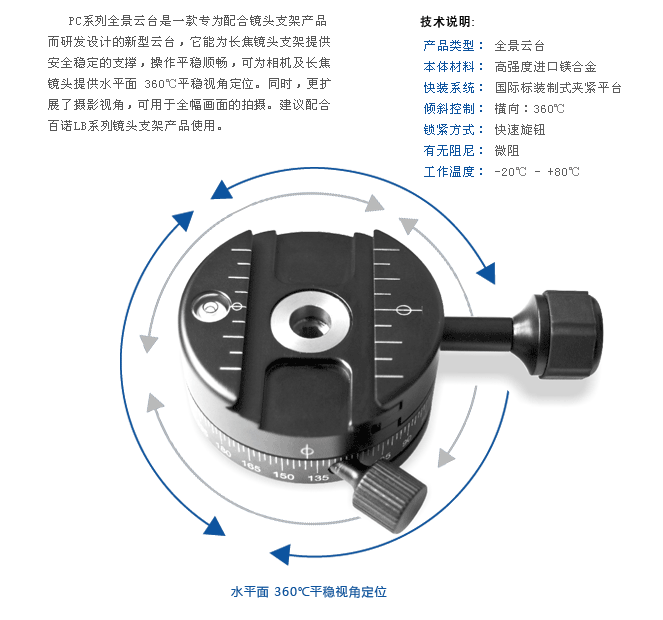 PC系列全景云台是一款专为配合镜头支架产品而研发设计的新型云台，它能为长焦镜头支架提供安全稳定的支撑，操作平稳顺畅，可为相机及长焦镜头提供水平面 360℃平稳视角定位。同时，更扩展了摄影视角，可用于全幅画面的拍摄。建议配合百诺LB系列镜头支架产品使用。

技术说明:

产品类型： 全景云台
本体材料： 高强度进口镁合金
快装系统： 国际标装制式夹紧平台
倾斜控制： 横向：360℃
锁紧方式： 快速旋钮
有无阻尼： 微阻
工作温度： -20℃ - +80℃

180 165 150 135

水平面 360℃平稳视角定位