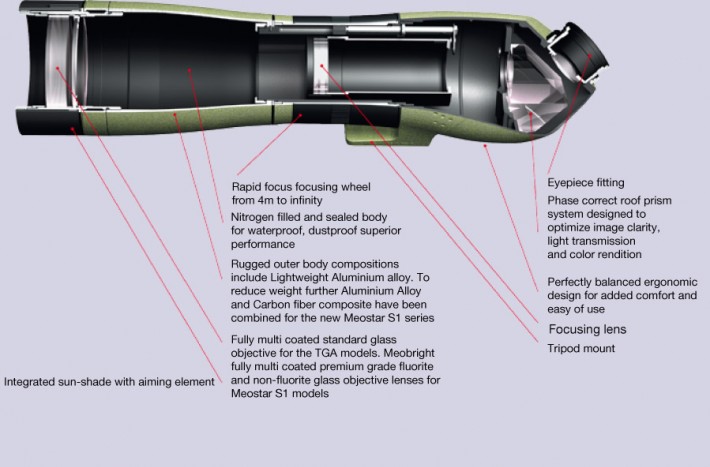 Rapid focus focusing wheel from 4m to infinity

Nitrogen filled and sealed body for waterproof, dustproof superior performance

Rugged outer body compositions include Lightweight Aluminium alloy. To reduce weight further Aluminium Alloy and Carbon fiber composite have been combined for the new Meostar S1 series

Fully multi coated standard glass objective for the TGA models. Meobright fully multi coated premium grade fluorite and non-fluorite glass objective lenses for Meostar S1 models

Integrated sun-shade with aiming element

Eyepiece fitting

Phase correct roof prism system designed to optimize image clarity, light transmission and color rendition

Perfectly balanced ergonomic design for added comfort and easy of use

Focusing lens

Tripod mount